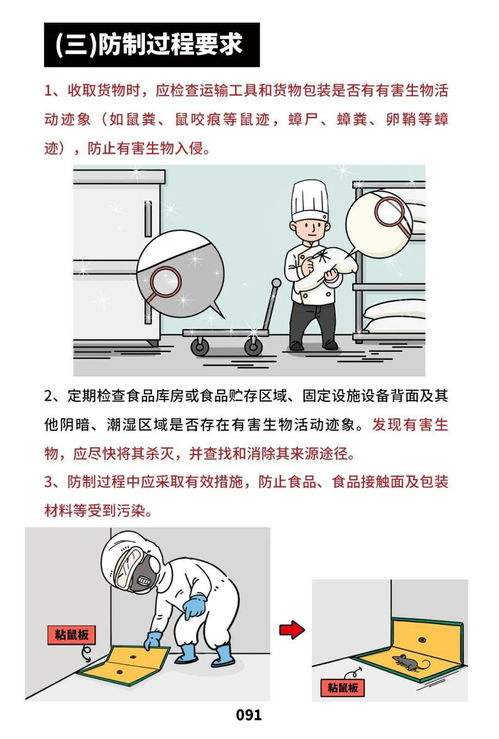 (三)防制过程要求

1、收取货物时，应检查运输工具和货物包装是否有有害生物活动迹象（如鼠粪、鼠咬痕等鼠迹，蟑尸、蟑粪、卵鞘等蟑迹），防止有害生物入侵。

2、定期检查食品库房或食品贮存区域、固定设施设备背面及其他阴暗、潮湿区域是否存在有害生物活动迹象。发现有害生物，应尽快将其杀灭，并查找和消除其来源途径。

3、防制过程中应采取有效措施，防止食品、食品接触面及包装材料等受到污染。

粘鼠板

粘鼠板

091